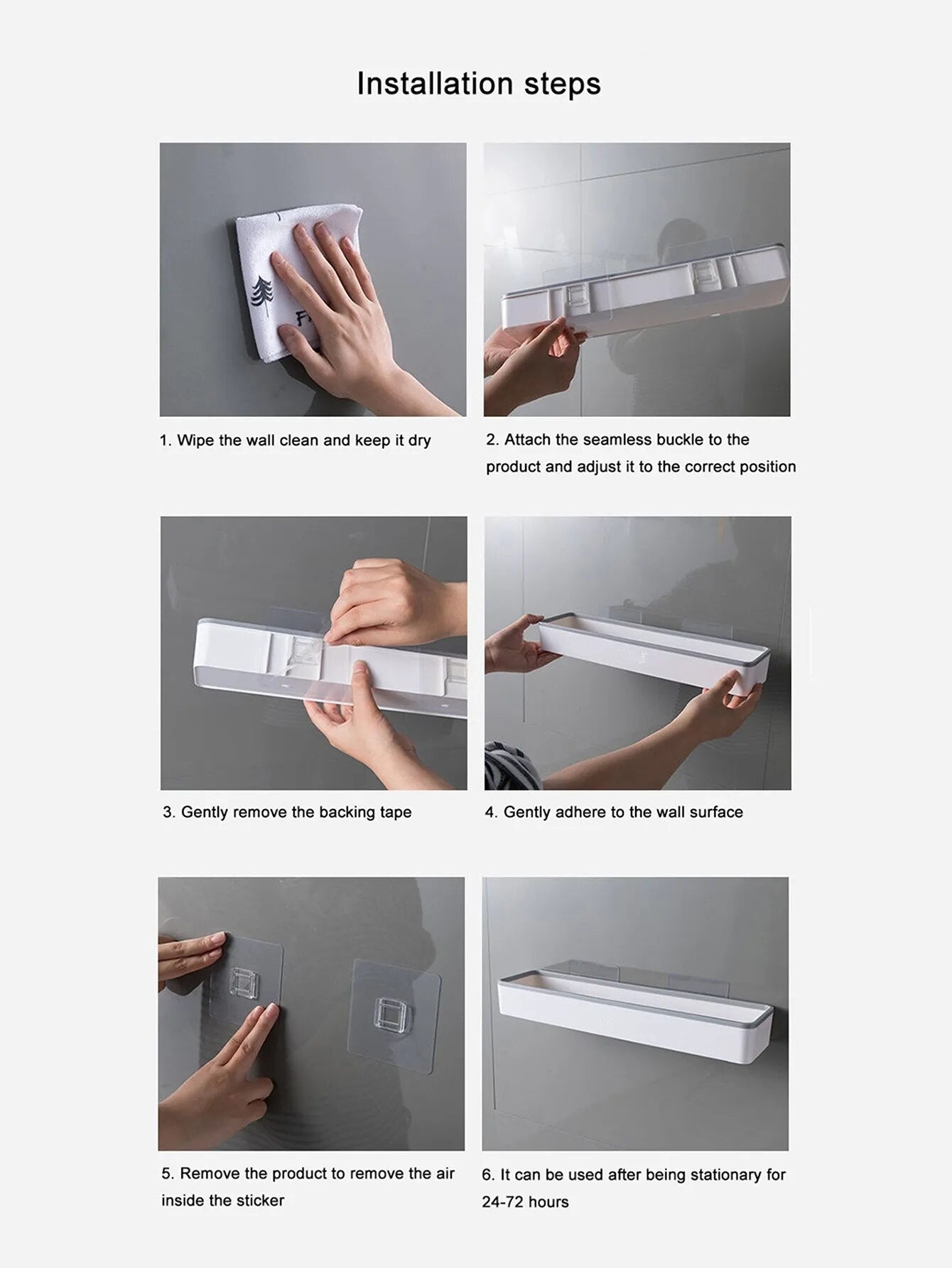 Installation steps

1. Wipe the wall clean and keep it dry

2. Attach the seamless buckle to the product and adjust it to the correct position

3. Gently remove the backing tape

4. Gently adhere to the wall surface

5. Remove the product to remove the air inside the sticker

6. It can be used after being stationary for 24-72 hours